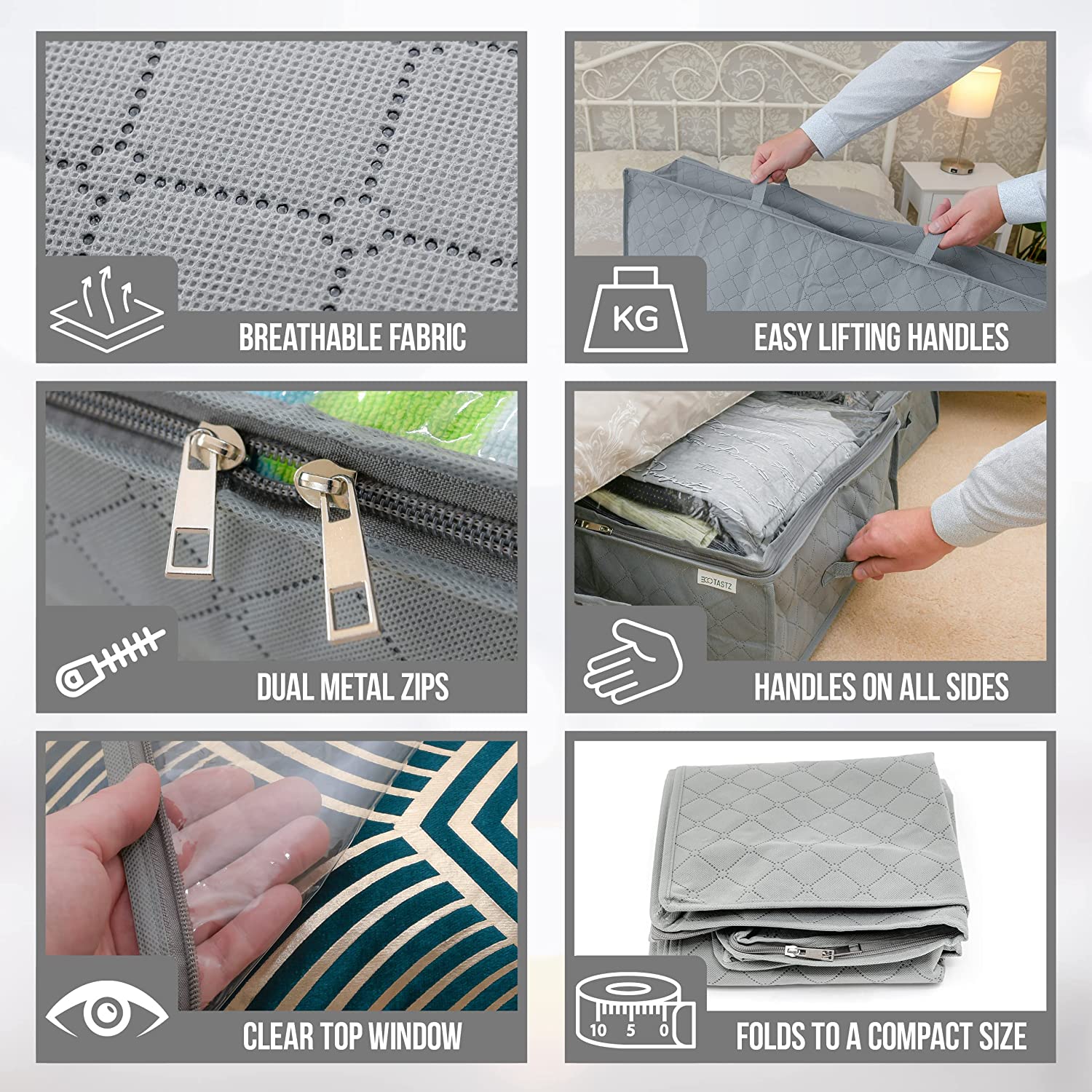 BREATHABLE FABRIC

KG

EASY LIFTING HANDLES

DUAL METAL ZIPS

ECOTASTZ

HANDLES ON ALL SIDES

CLEAR TOP WINDOW

10 5 0

FOLDS TO A COMPACT SIZE